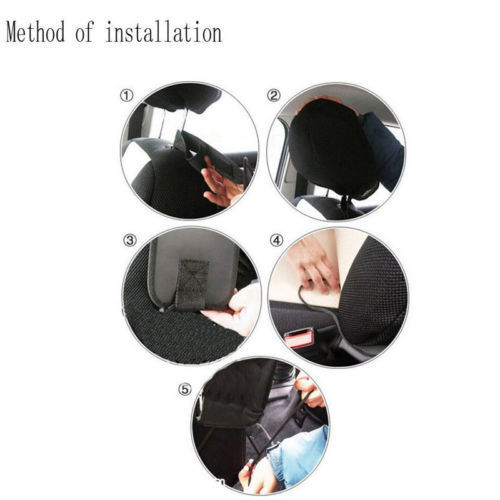 Method of installation

①

②

③

④

⑤